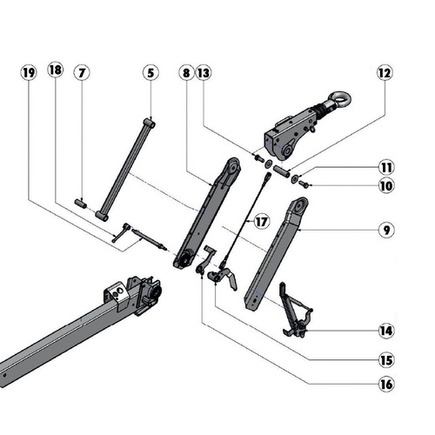 19
18
7
5
8
13
12
11
10
17
9
14
15
16