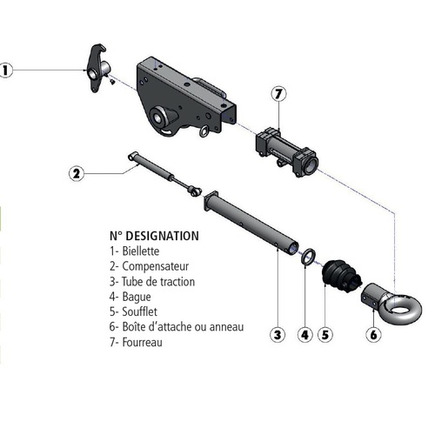 1

7

2

N° DESIGNATION
1- Biellette
2- Compensateur
3- Tube de traction
4- Bague
5- Soufflet
6- Boîte d'attache ou anneau
7- Fourreau

3 4 5 6